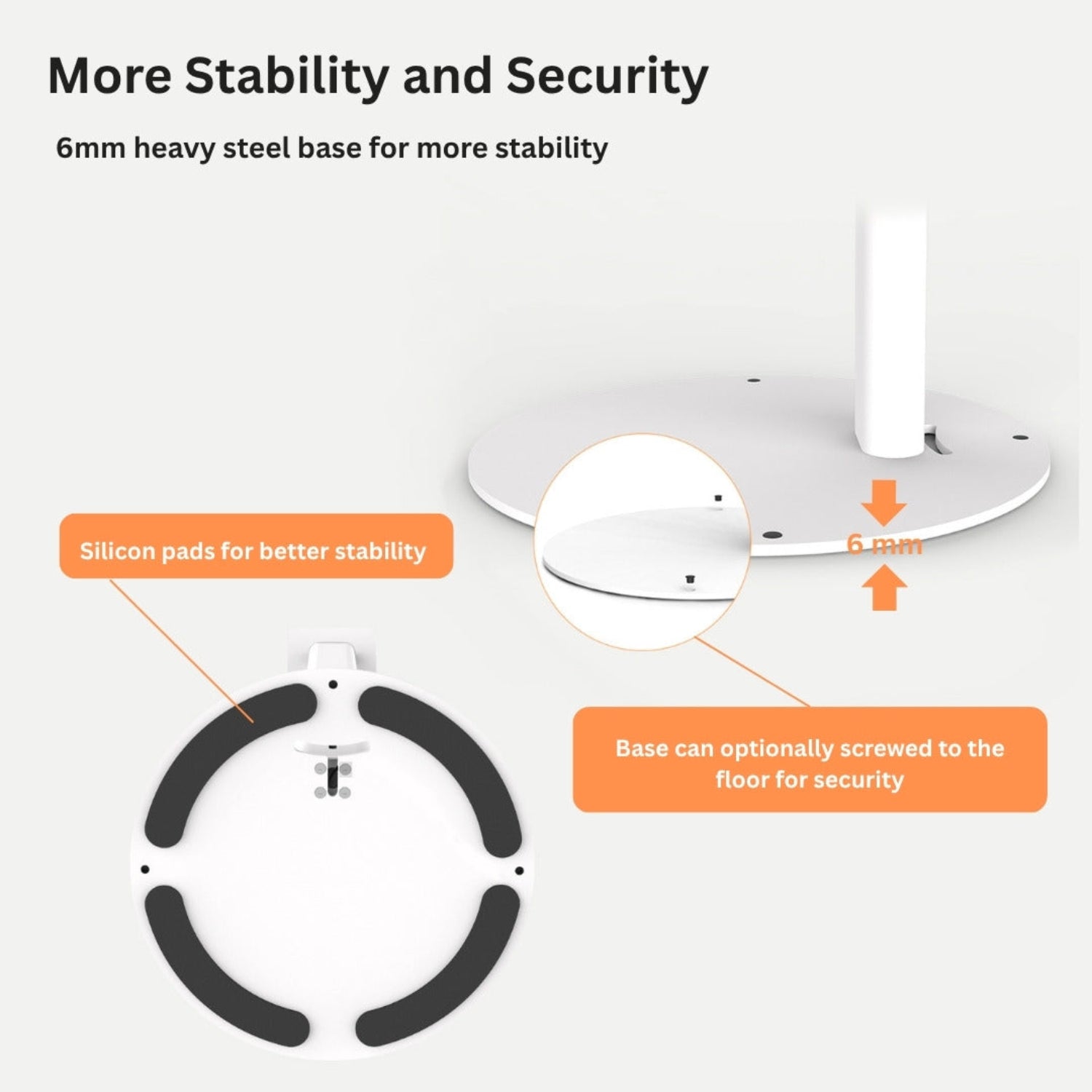 More Stability and Security

6mm heavy steel base for more stability

Silicon pads for better stability

6 mm

Base can optionally screwed to the floor for security