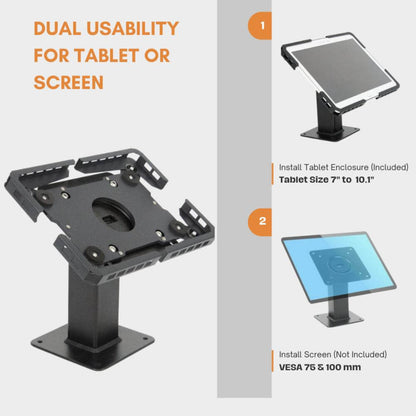 DUAL USABILITY FOR TABLET OR SCREEN

1

Install Tablet Enclosure (Included)
Tablet Size 7" to 10.1"

2

Install Screen (Not Included)
VESA 75 & 100 mm