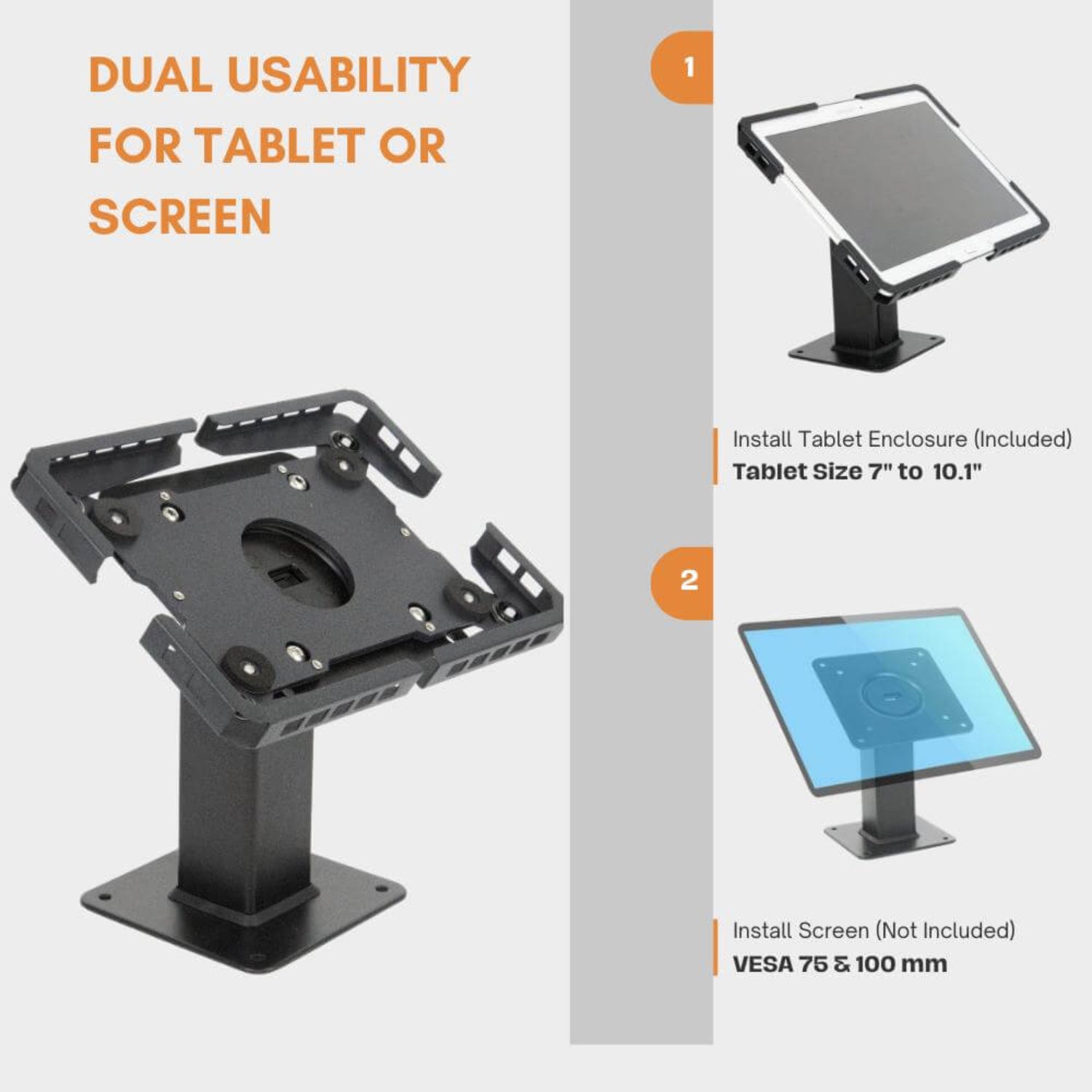 DUAL USABILITY FOR TABLET OR SCREEN

1

Install Tablet Enclosure (Included)
Tablet Size 7" to 10.1"

2

Install Screen (Not Included)
VESA 75 & 100 mm