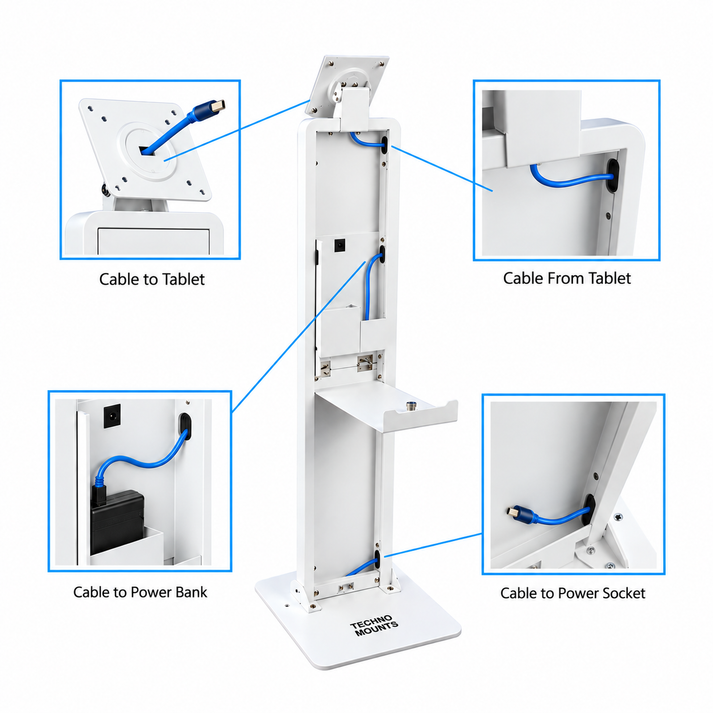 Cable to Tablet

Cable From Tablet

Cable to Power Bank

Cable to Power Socket

TECHNO MOUNTS