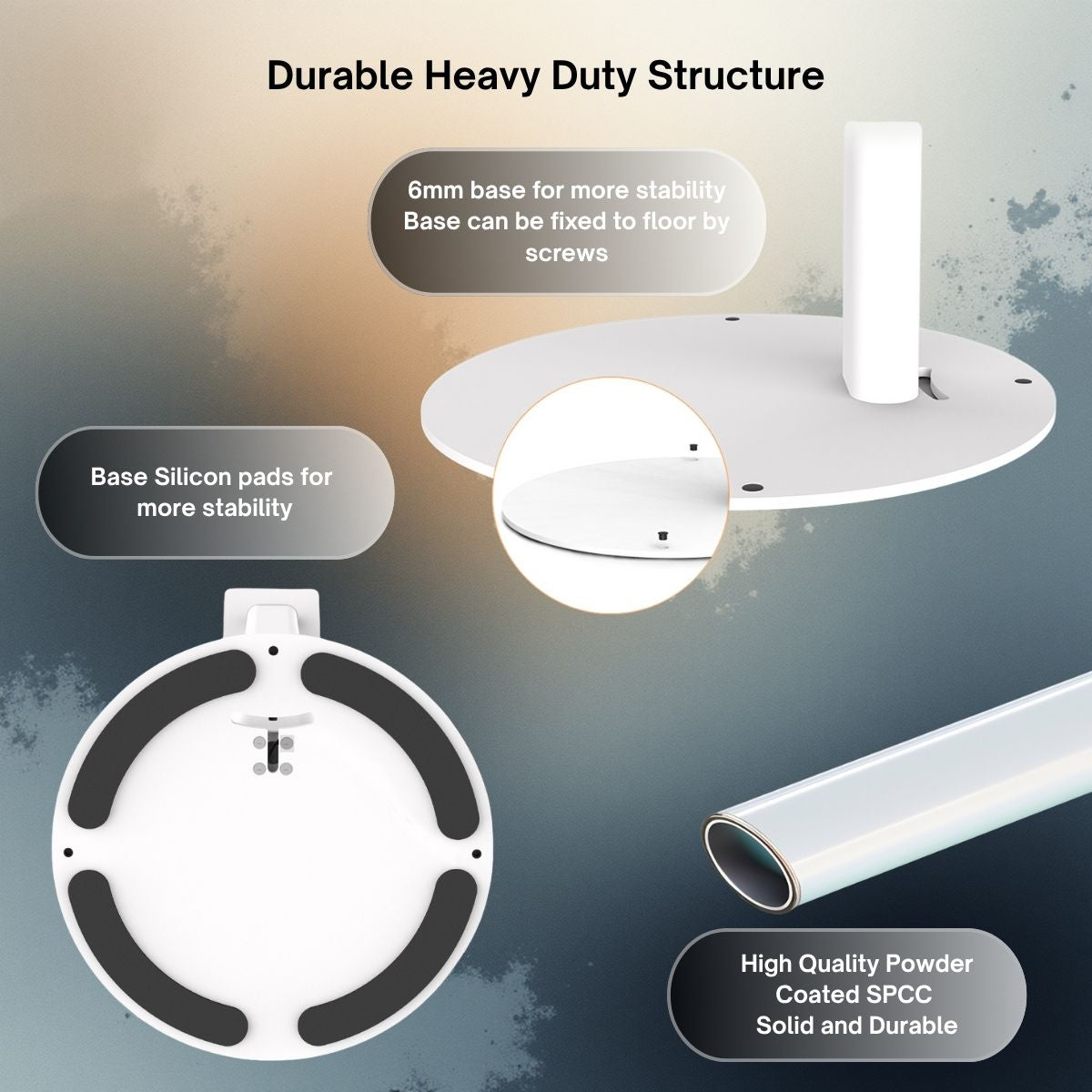 Durable Heavy Duty Structure

6mm base for more stability
Base can be fixed to floor by screws

Base Silicon pads for more stability

High Quality Powder Coated SPCC
Solid and Durable