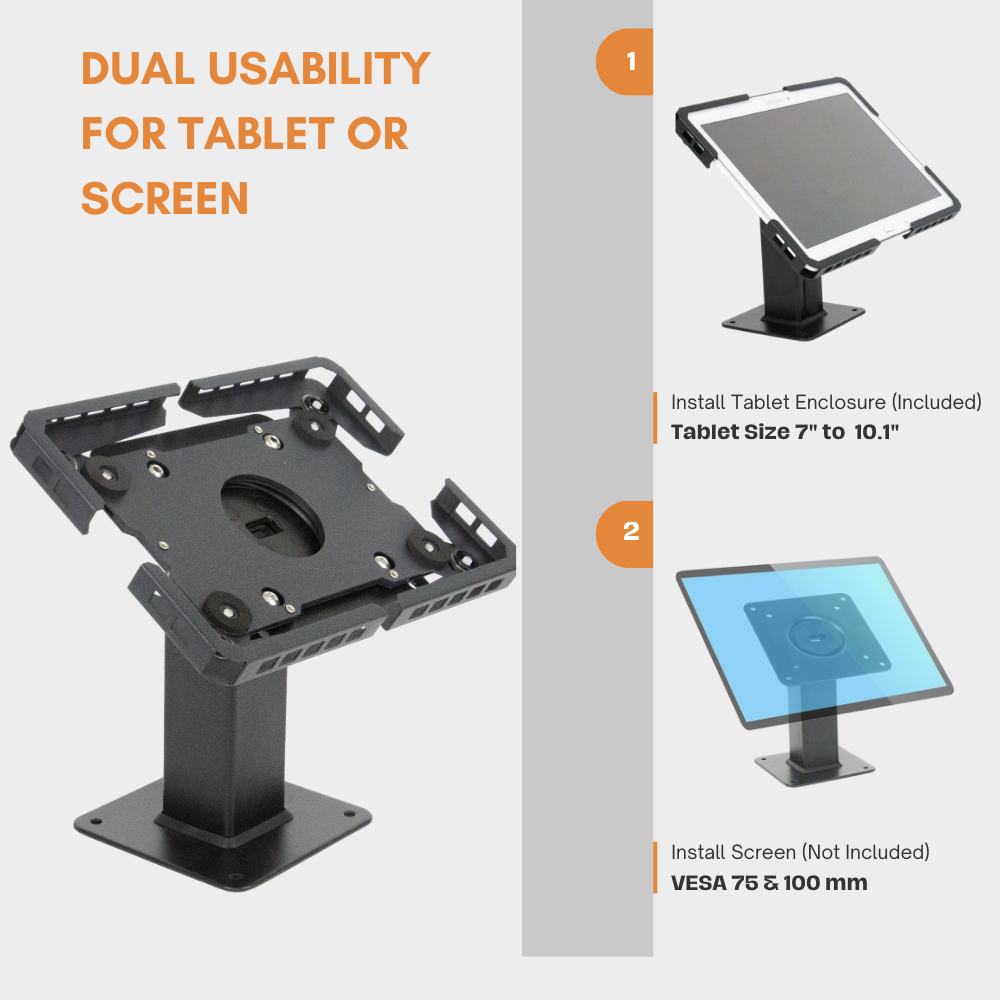 DUAL USABILITY FOR TABLET OR SCREEN

1

Install Tablet Enclosure (Included)
Tablet Size 7" to 10.1"

2

Install Screen (Not Included)
VESA 75 & 100 mm